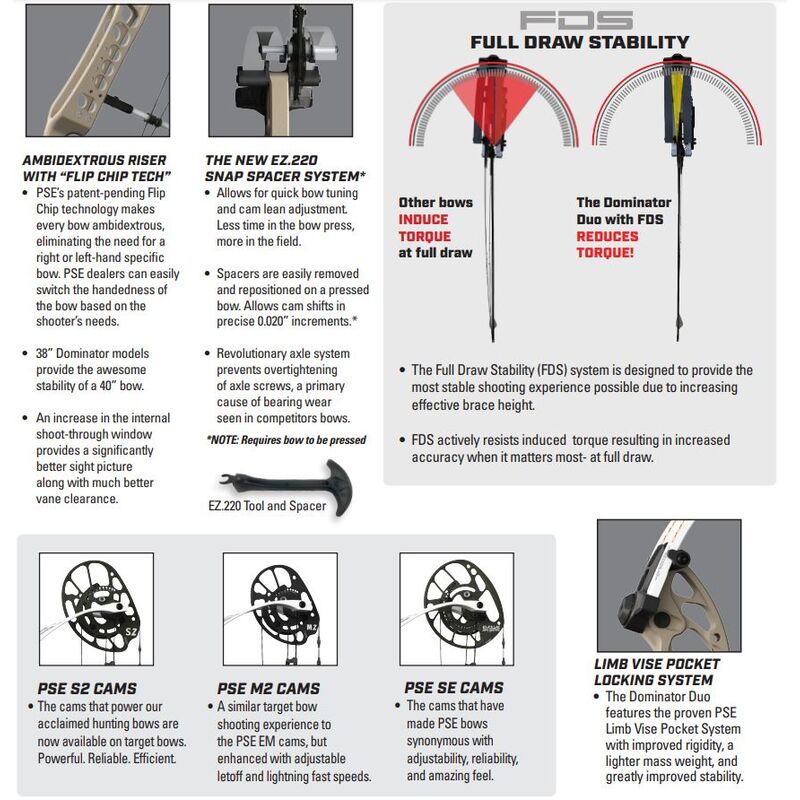 AMBIDEXTROUS RISER WITH "FLIP CHIP TECH"
• PSE's patent-pending Flip Chip technology makes every bow ambidextrous, eliminating the need for a right or left-hand specific bow. PSE dealers can easily switch the handedness of the bow based on the shooter's needs.

• 38" Dominator models provide the awesome stability of a 40" bow.

• An increase in the internal shoot-through window provides a significantly better sight picture along with much better vane clearance.

THE NEW EZ.220 SNAP SPACER SYSTEM*
• Allows for quick bow tuning and cam lean adjustment. Less time in the bow press, more in the field.

• Spacers are easily removed and repositioned on a pressed bow. Allows cam shifts in precise 0.020" increments.*

• Revolutionary axle system prevents overtightening of axle screws, a primary cause of bearing wear seen in competitors bows.

*NOTE: Requires bow to be pressed

EZ.220 Tool and Spacer

FDS
FULL DRAW STABILITY

Other bows INDUCE TORQUE at full draw

The Dominator Duo with FDS REDUCES TORQUE!

• The Full Draw Stability (FDS) system is designed to provide the most stable shooting experience possible due to increasing effective brace height.

• FDS actively resists induced torque resulting in increased accuracy when it matters most- at full draw.

S2

PSE S2 CAMS
• The cams that power our acclaimed hunting bows are now available on target bows. Powerful. Reliable. Efficient.

M2

PSE M2 CAMS
• A similar target bow shooting experience to the PSE EM cams, but enhanced with adjustable letoff and lightning fast speeds.

PSE SE CAMS
• The cams that have made PSE bows synonymous with adjustability, reliability, and amazing feel.

LIMB VISE POCKET LOCKING SYSTEM
• The Dominator Duo features the proven PSE Limb Vise Pocket System with improved rigidity, a lighter mass weight, and greatly improved stability.